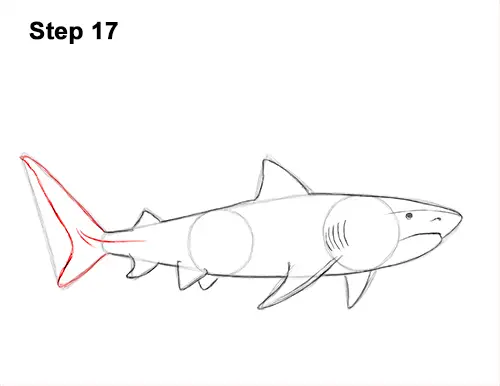 Step 17