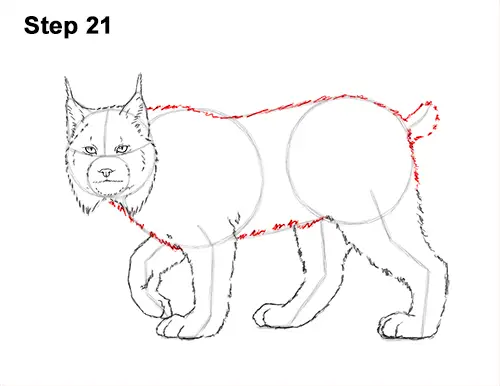 Step 21