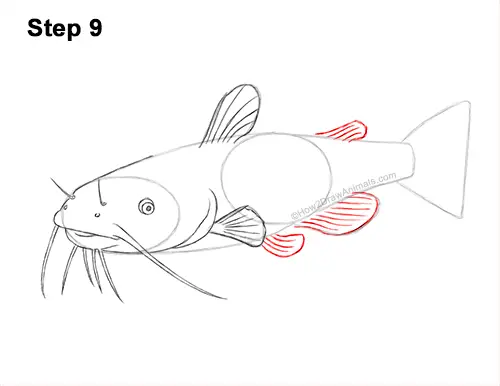 Step 9

©How2DrawAnimals.com